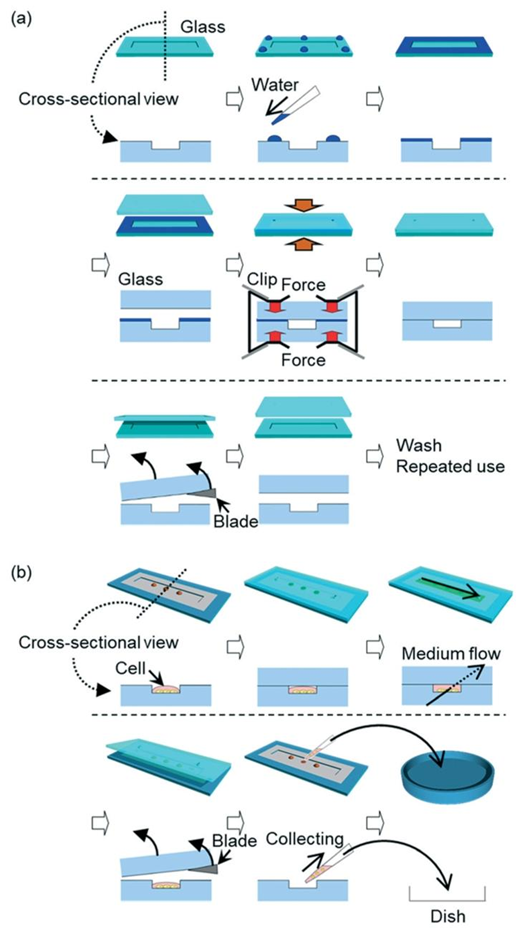 (a)

Glass

Cross-sectional view

Water

Glass

Clip

Force

Force

Wash
Repeated use

Blade

(b)

Cross-sectional view

Cell

Medium flow

Blade

Collecting

Dish